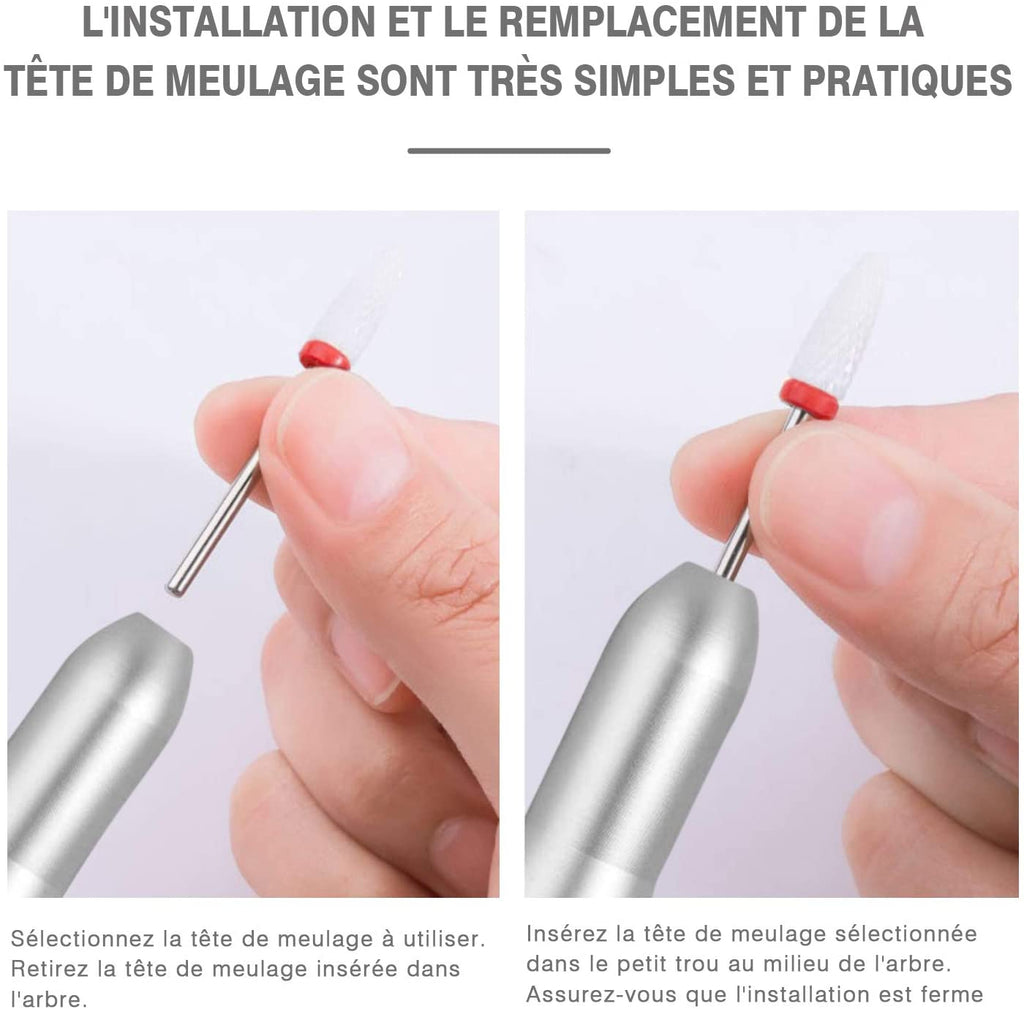 L'INSTALLATION ET LE REMPLACEMENT DE LA TÊTE DE MEULAGE SONT TRÈS SIMPLES ET PRATIQUES

Sélectionnez la tête de meulage à utiliser. Retirez la tête de meulage insérée dans l'arbre.

Insérez la tête de meulage sélectionnée dans le petit trou au milieu de l'arbre. Assurez-vous que l'installation est ferme