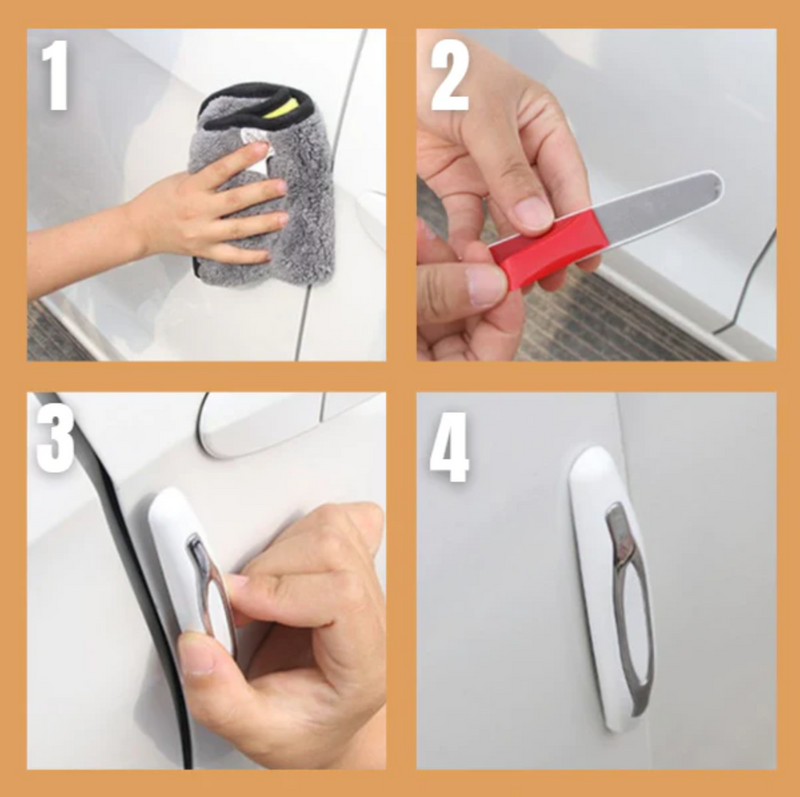 1

2

3

4