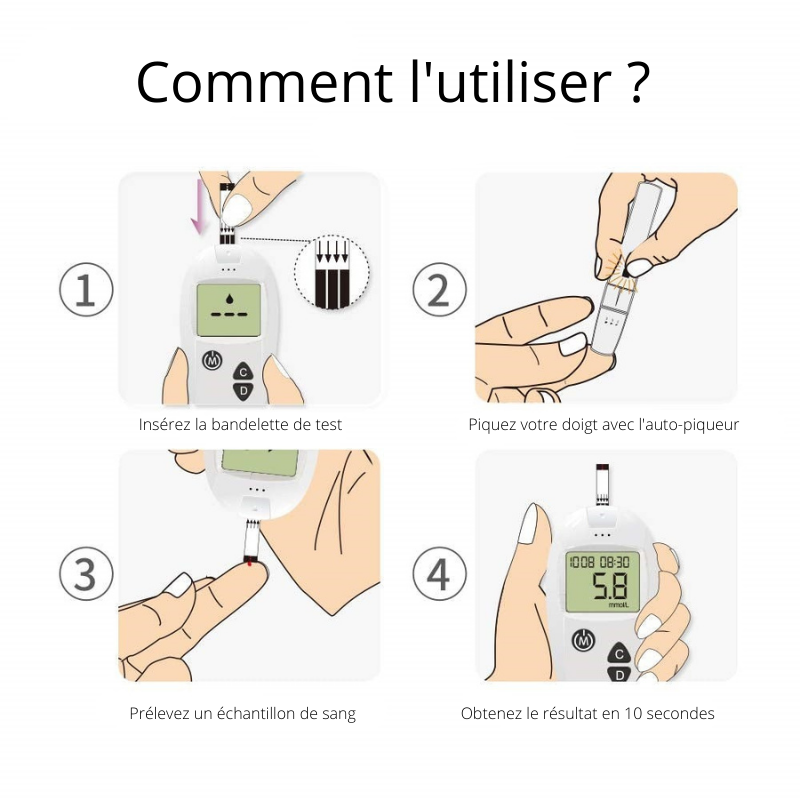 Comment l'utiliser ?

1

M
C
D

Insérez la bandelette de test

2

Piquez votre doigt avec l'auto-piqueur

3

Prélevez un échantillon de sang

4

10:08 08:30
5.8
mmol/L
M
C
D

Obtenez le résultat en 10 secondes