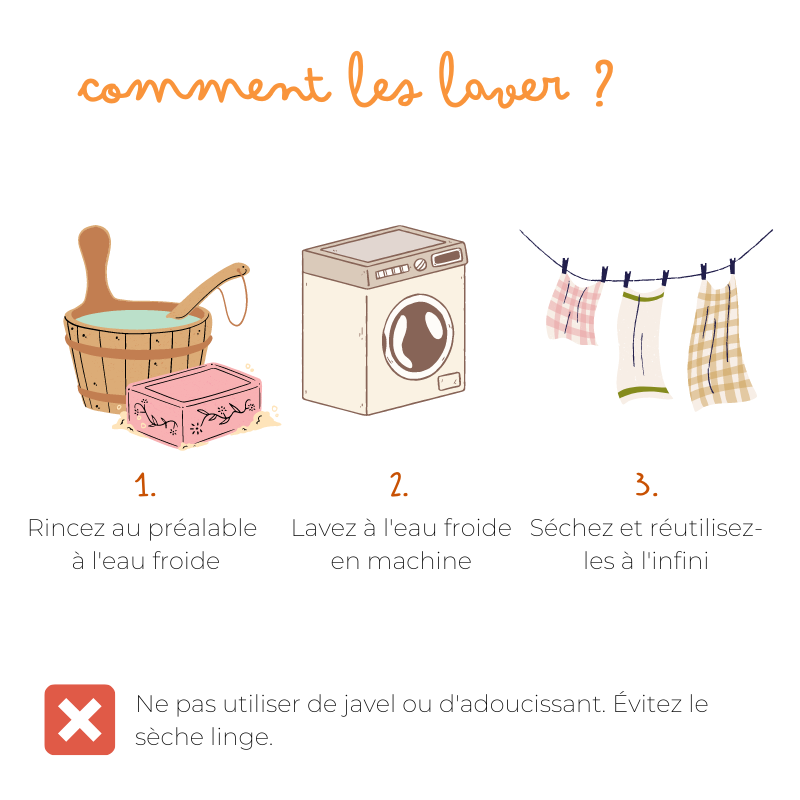 comment les laver ?

1.
Rincez au préalable à l'eau froide

2.
Lavez à l'eau froide en machine

3.
Séchez et réutilisez-les à l'infini

Ne pas utiliser de javel ou d'adoucissant. Évitez le sèche linge.