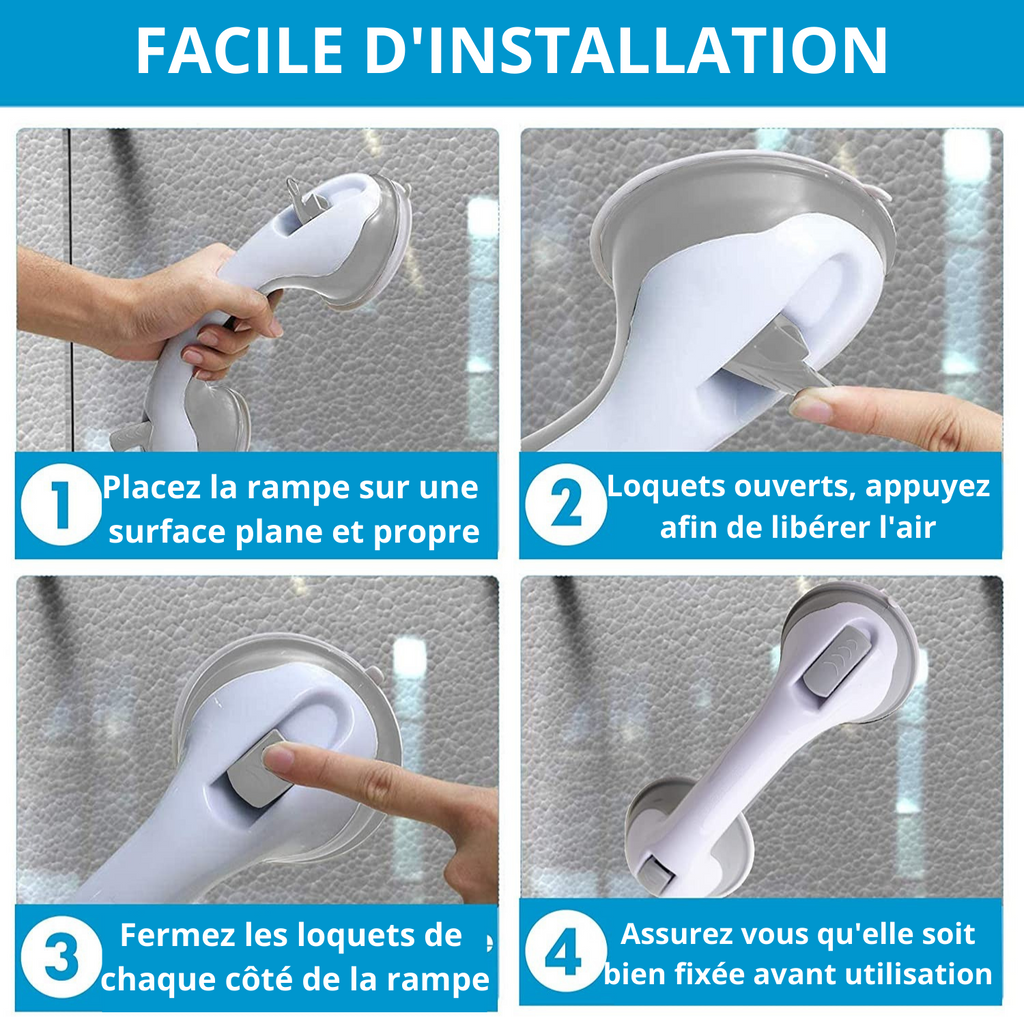 FACILE D'INSTALLATION

1 Placez la rampe sur une surface plane et propre

2 Loquets ouverts, appuyez afin de libérer l'air

3 Fermez les loquets de chaque côté de la rampe

4 Assurez vous qu'elle soit bien fixée avant utilisation