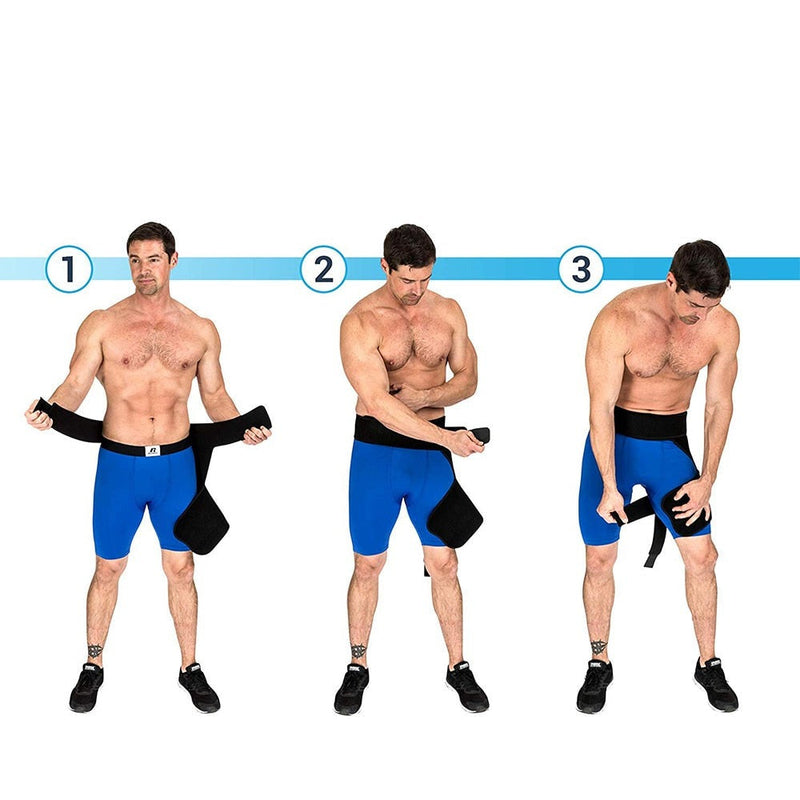 1

2

3