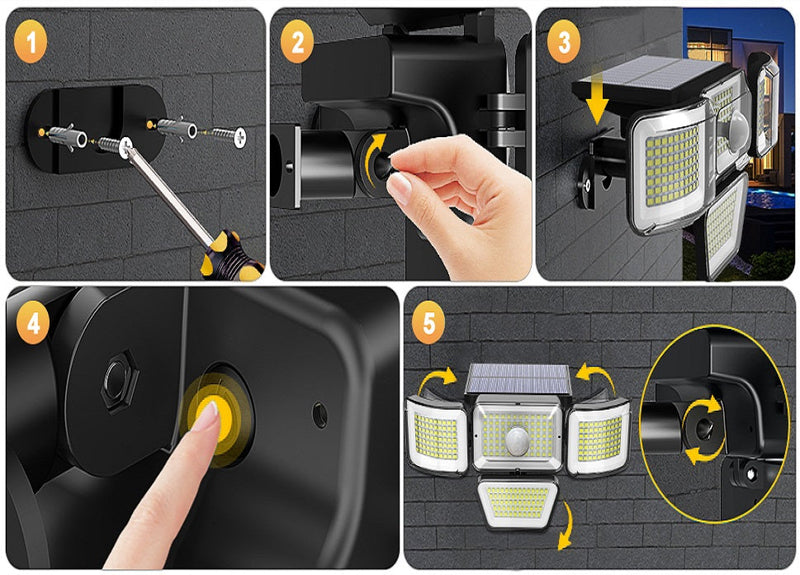 1

2

3

4

5