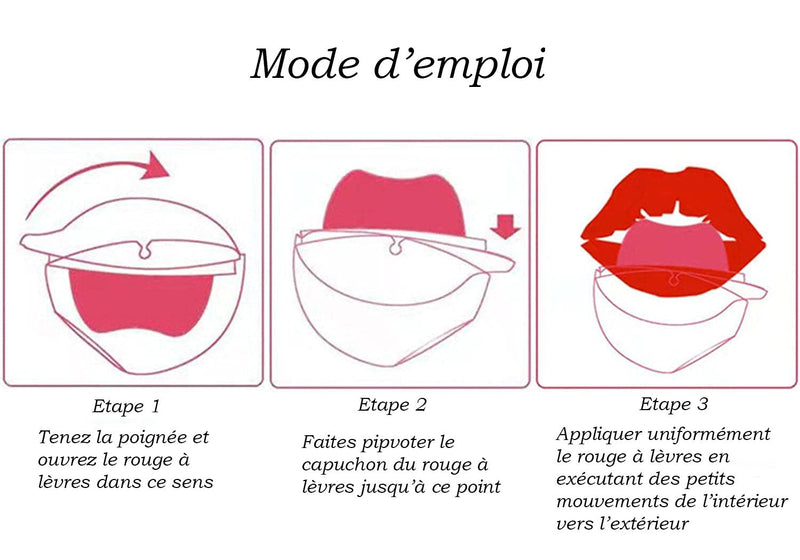 Mode d’emploi

Etape 1

Tenez la poignée et ouvrez le rouge à lèvres dans ce sens

Etape 2

Faites pipvoter le capuchon du rouge à lèvres jusqu’à ce point

Etape 3

Appliquer uniformément le rouge à lèvres en exécutant des petits mouvements de l’intérieur vers l’extérieur